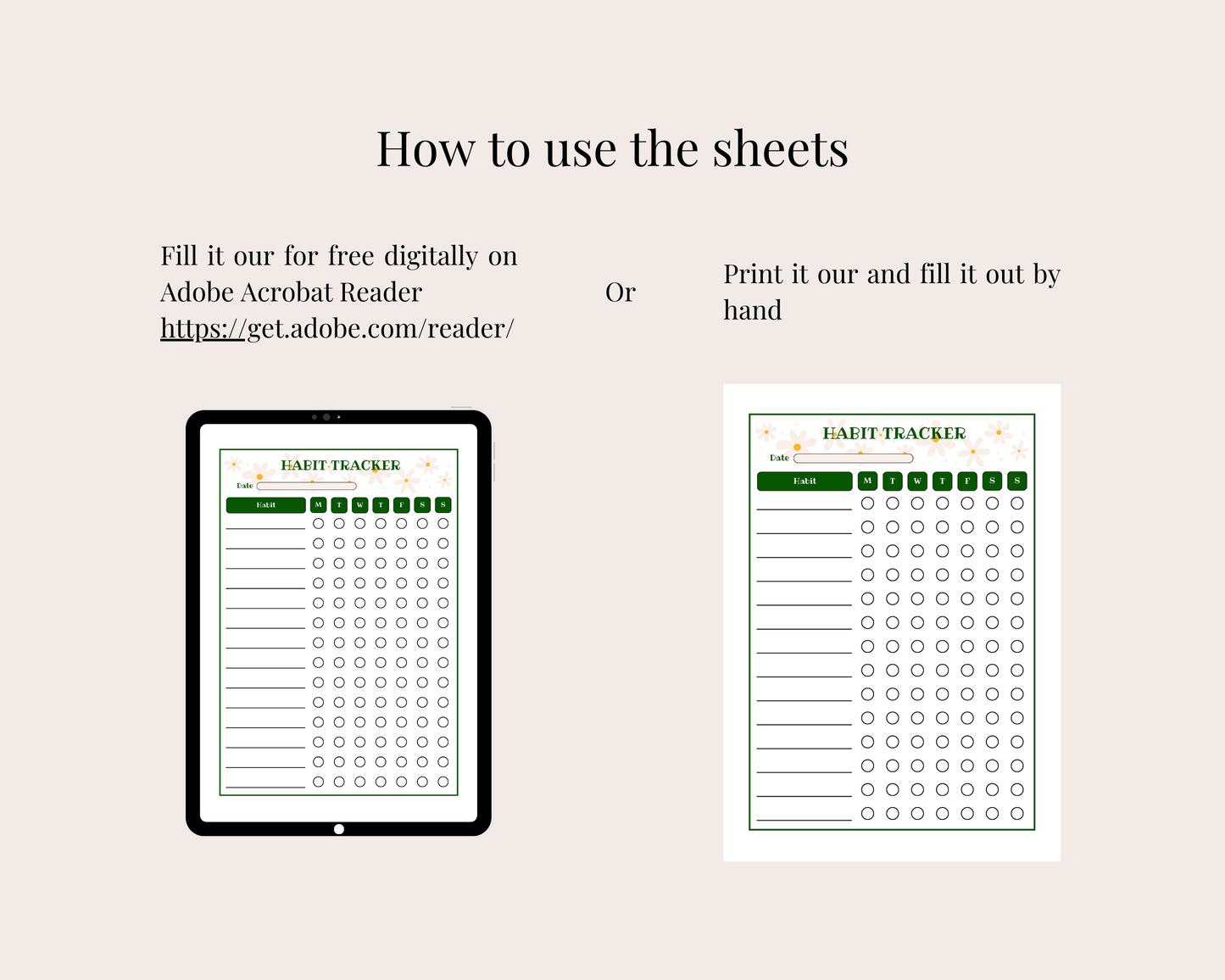 How to use the sheets

Fill it our for free digitally on Adobe Acrobat Reader https://get.adobe.com/reader/

Or

Print it our and fill it out by hand

HABIT TRACKER
Date

| Habit | M | T | W | T | F | S | S |
|---|---|---|---|---|---|---|---|

HABIT TRACKER
Date

| Habit | M | T | W | T | F | S | S |
|---|---|---|---|---|---|---|---|